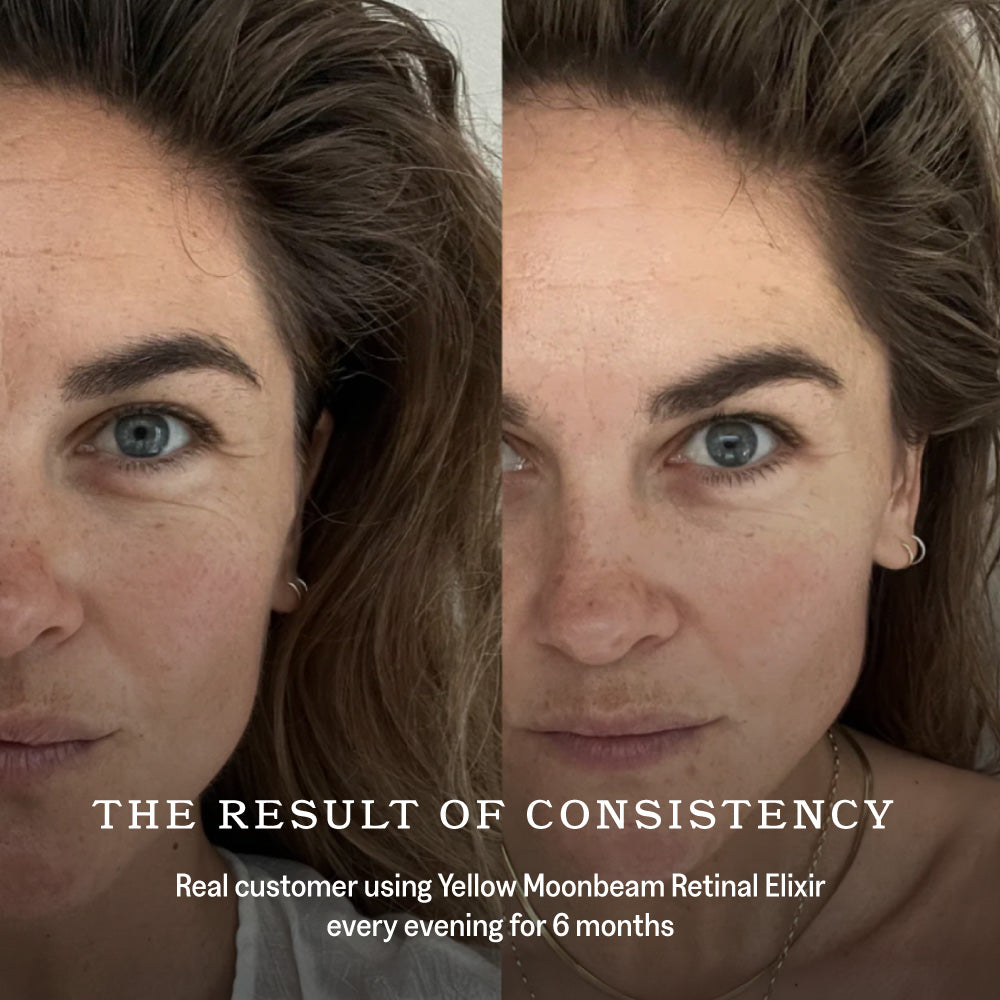 THE RESULT OF CONSISTENCY

Real customer using Yellow Moonbeam Retinal Elixir every evening for 6 months