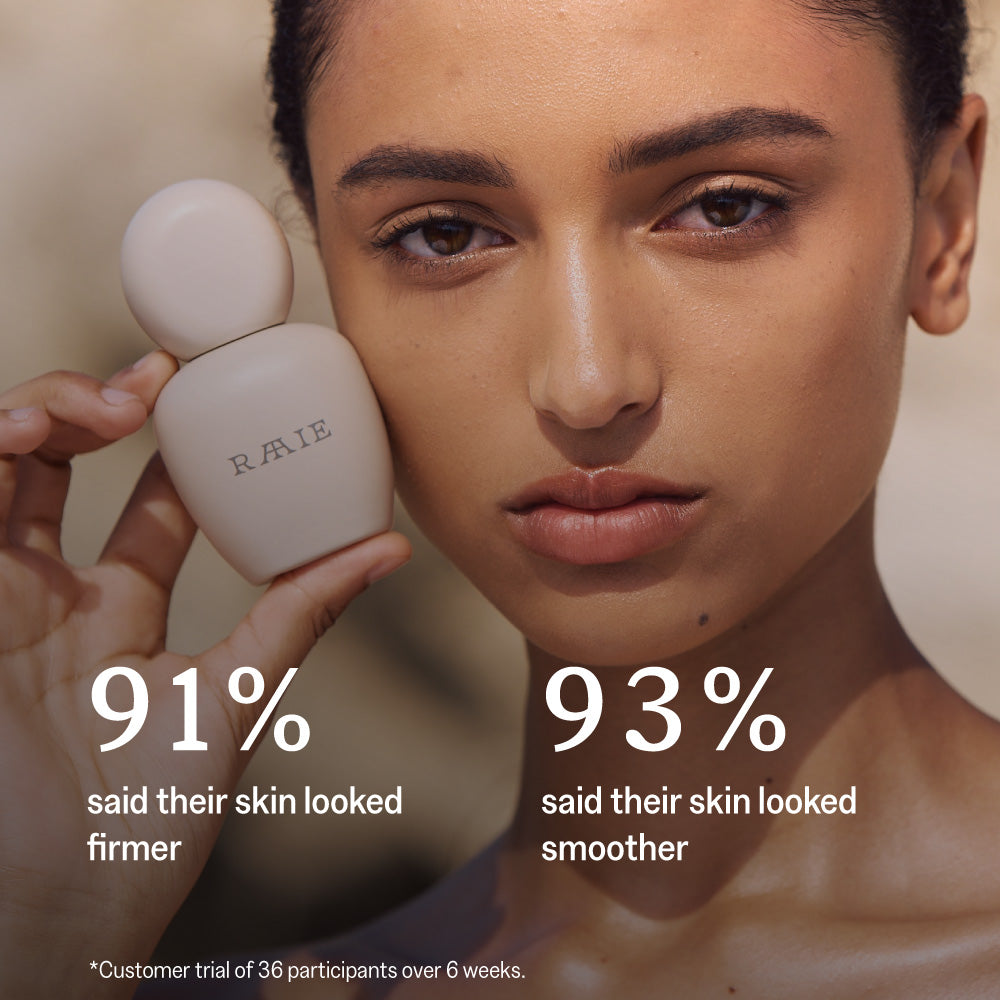 RAAIE

91%
said their skin looked firmer

93%
said their skin looked smoother

*Customer trial of 36 participants over 6 weeks.